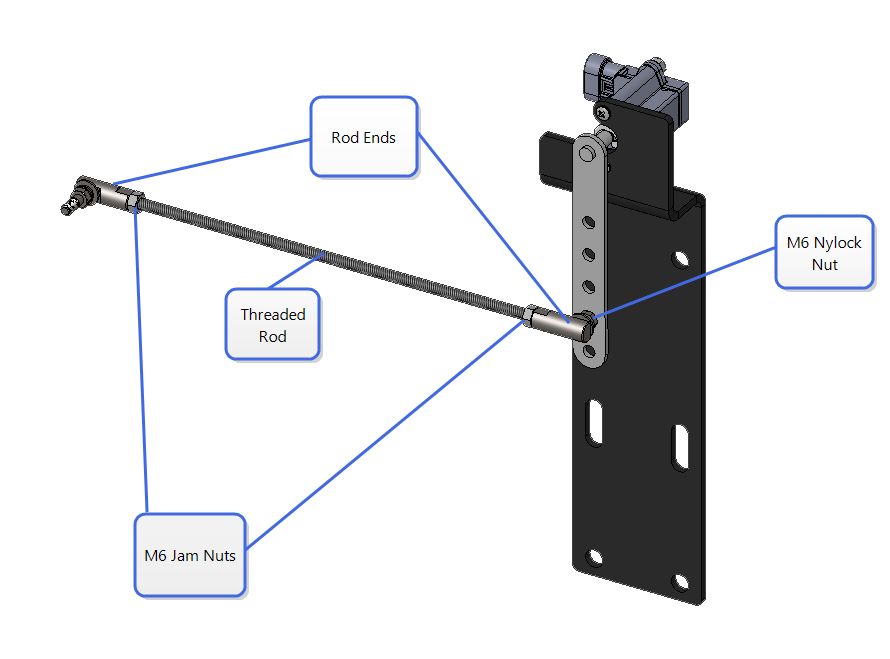 Rod Ends

M6 Nylock Nut

Threaded Rod

M6 Jam Nuts