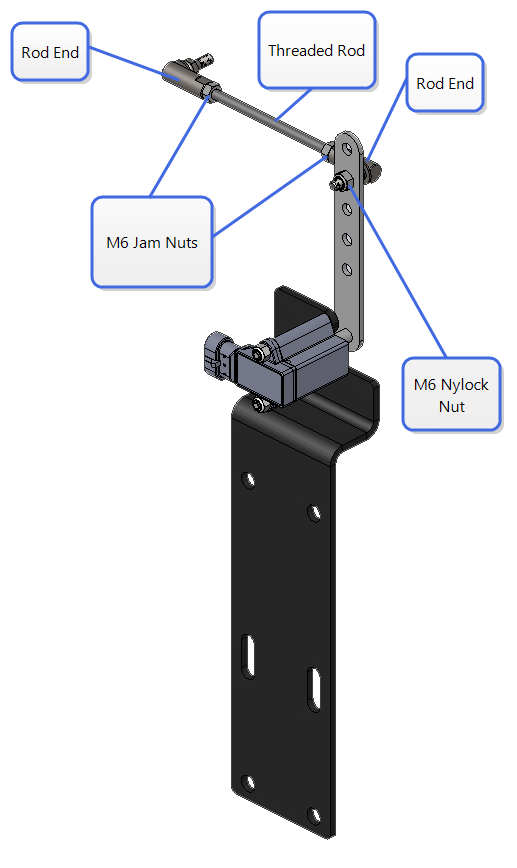 Rod End

Threaded Rod

Rod End

M6 Jam Nuts

M6 Nylock Nut